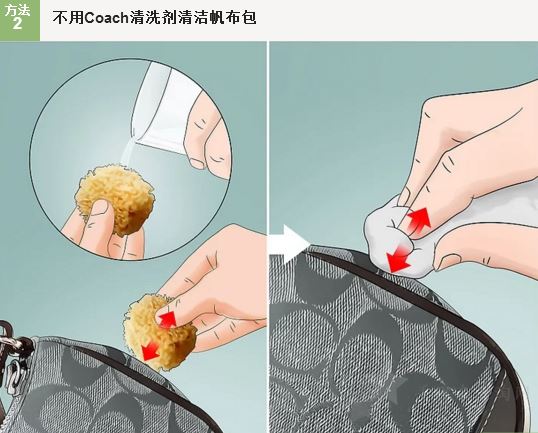 方法
2
不用Coach清洗剂清洁帆布包